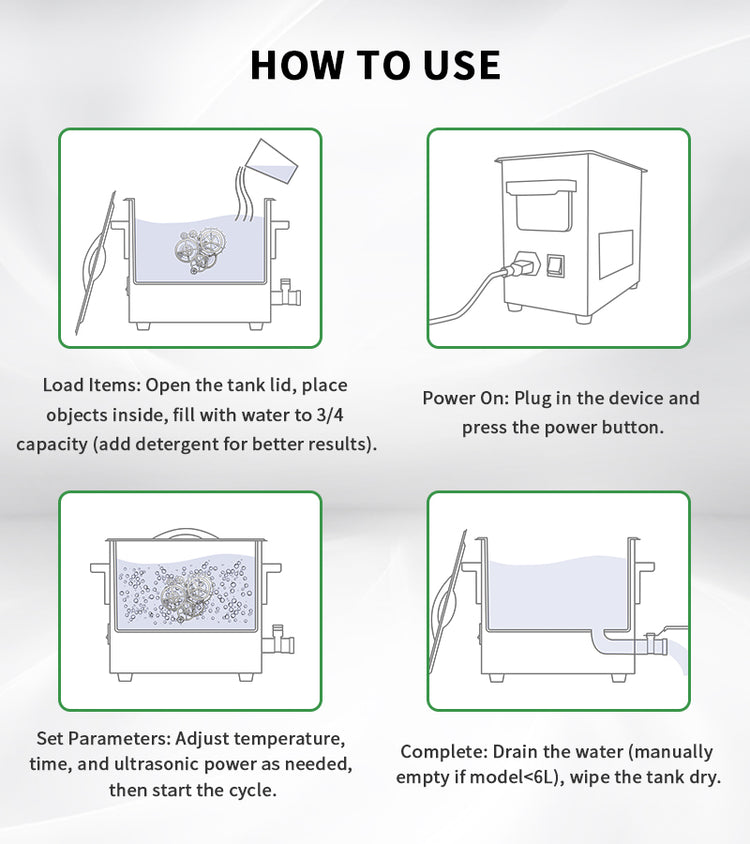 HOW TO USE

Load Items: Open the tank lid, place objects inside, fill with water to 3/4 capacity (add detergent for better results).

Power On: Plug in the device and press the power button.

Set Parameters: Adjust temperature, time, and ultrasonic power as needed, then start the cycle.

Complete: Drain the water (manually empty if model<6L), wipe the tank dry.