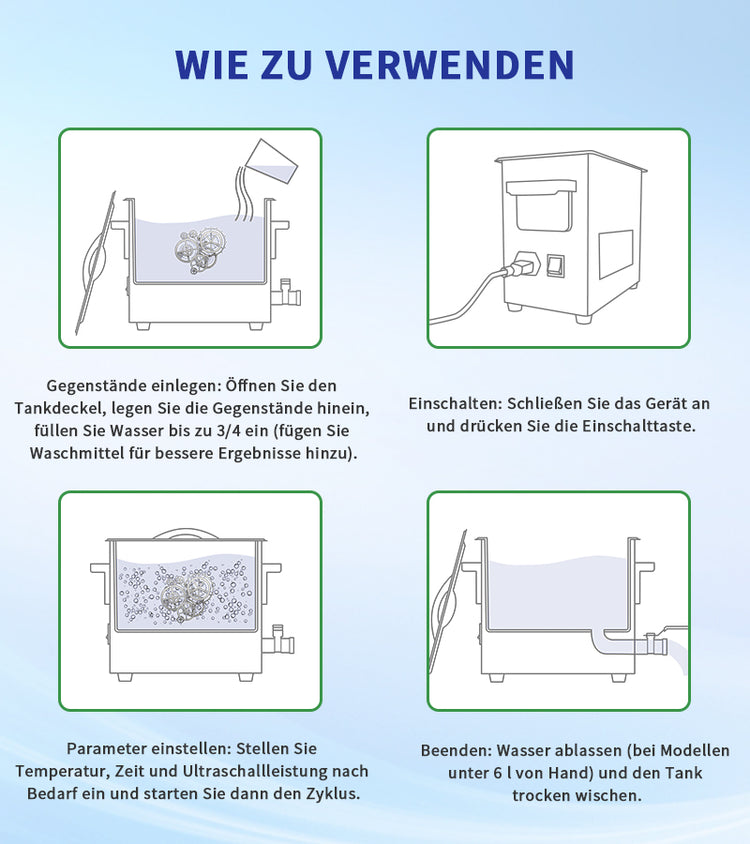 WIE ZU VERWENDEN

Gegenstände einlegen: Öffnen Sie den Tankdeckel, legen Sie die Gegenstände hinein, füllen Sie Wasser bis zu 3/4 ein (fügen Sie Waschmittel für bessere Ergebnisse hinzu).

Einschalten: Schließen Sie das Gerät an und drücken Sie die Einschalttaste.

Parameter einstellen: Stellen Sie Temperatur, Zeit und Ultraschallleistung nach Bedarf ein und starten Sie dann den Zyklus.

Beenden: Wasser ablassen (bei Modellen unter 6 l von Hand) und den Tank trocken wischen.