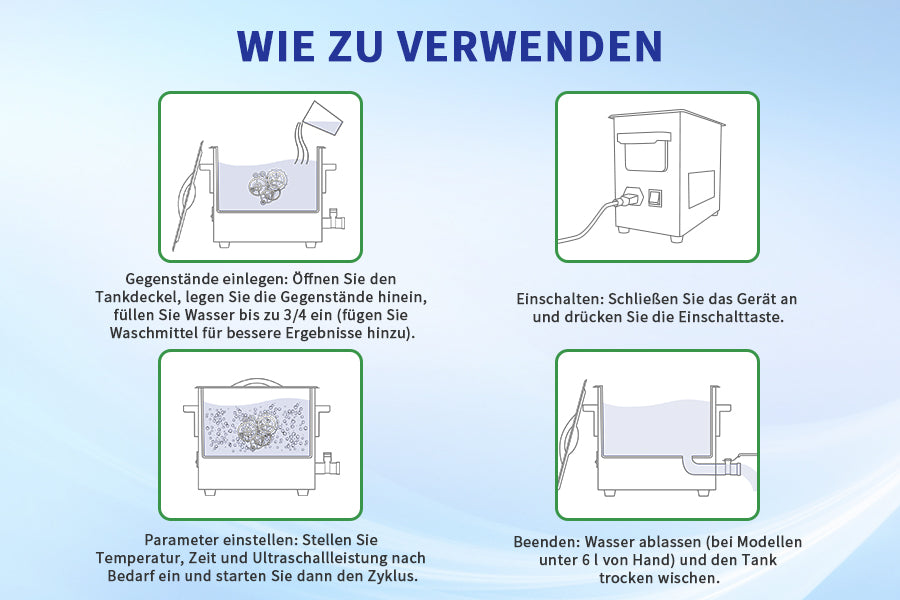 WIE ZU VERWENDEN

Gegenstände einlegen: Öffnen Sie den Tankdeckel, legen Sie die Gegenstände hinein, füllen Sie Wasser bis zu 3/4 ein (fügen Sie Waschmittel für bessere Ergebnisse hinzu).

Einschalten: Schließen Sie das Gerät an und drücken Sie die Einschalttaste.

Parameter einstellen: Stellen Sie Temperatur, Zeit und Ultraschallleistung nach Bedarf ein und starten Sie dann den Zyklus.

Beenden: Wasser ablassen (bei Modellen unter 6 l von Hand) und den Tank trocken wischen.